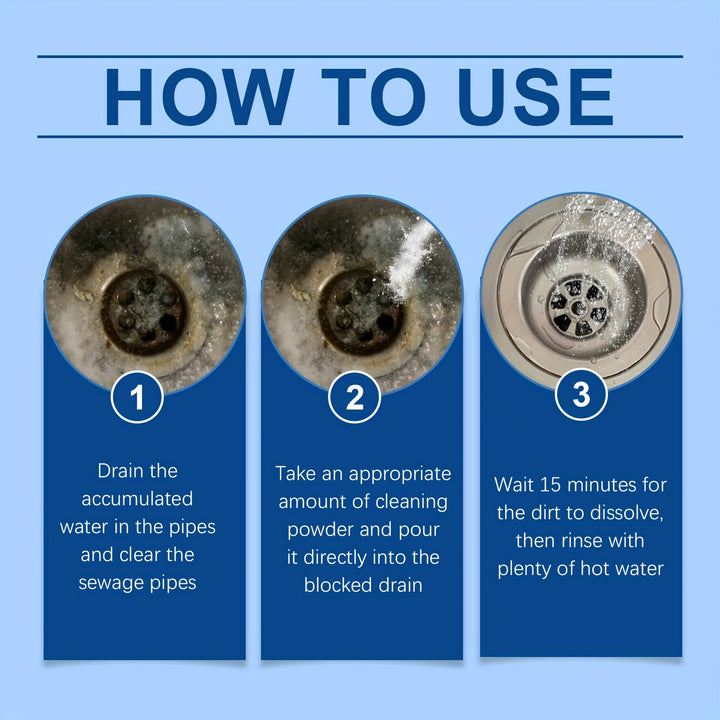 HOW TO USE

1

Drain the accumulated water in the pipes and clear the sewage pipes

2

Take an appropriate amount of cleaning powder and pour it directly into the blocked drain

3

Wait 15 minutes for the dirt to dissolve, then rinse with plenty of hot water