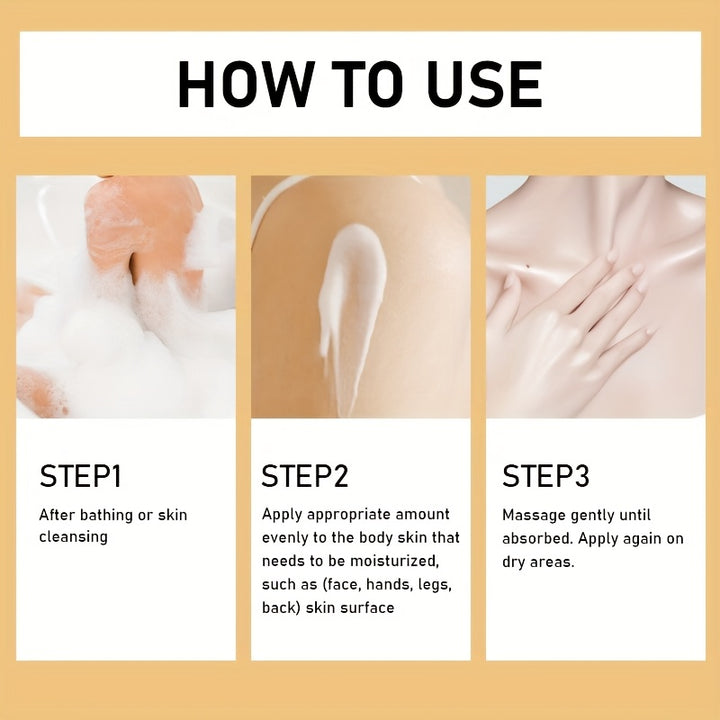 HOW TO USE

STEP1

After bathing or skin cleansing

STEP2

Apply appropriate amount evenly to the body skin that needs to be moisturized, such as (face, hands, legs, back) skin surface

STEP3

Massage gently until absorbed. Apply again on dry areas.