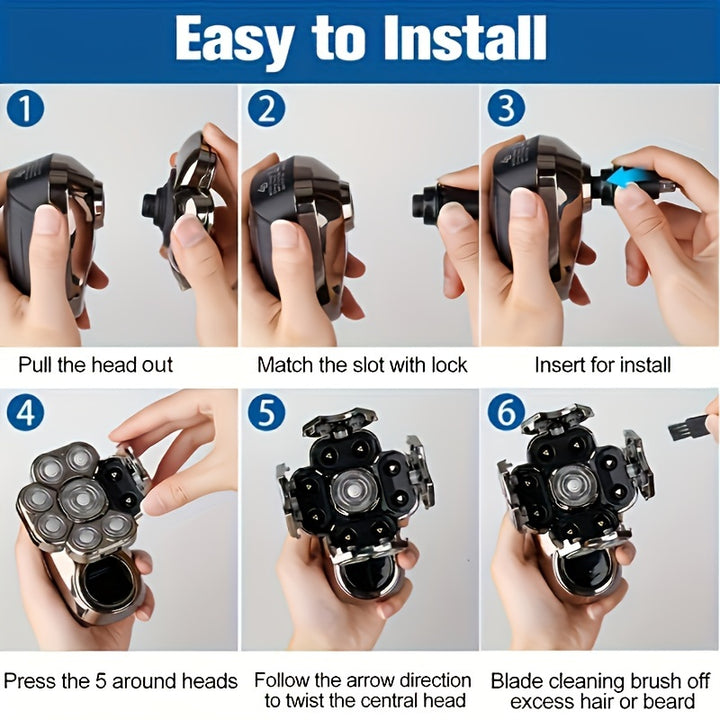 Easy to Install

1

Pull the head out

2

Match the slot with lock

3

Insert for install

4

Press the 5 around heads

5

Follow the arrow direction to twist the central head

6

Blade cleaning brush off excess hair or beard